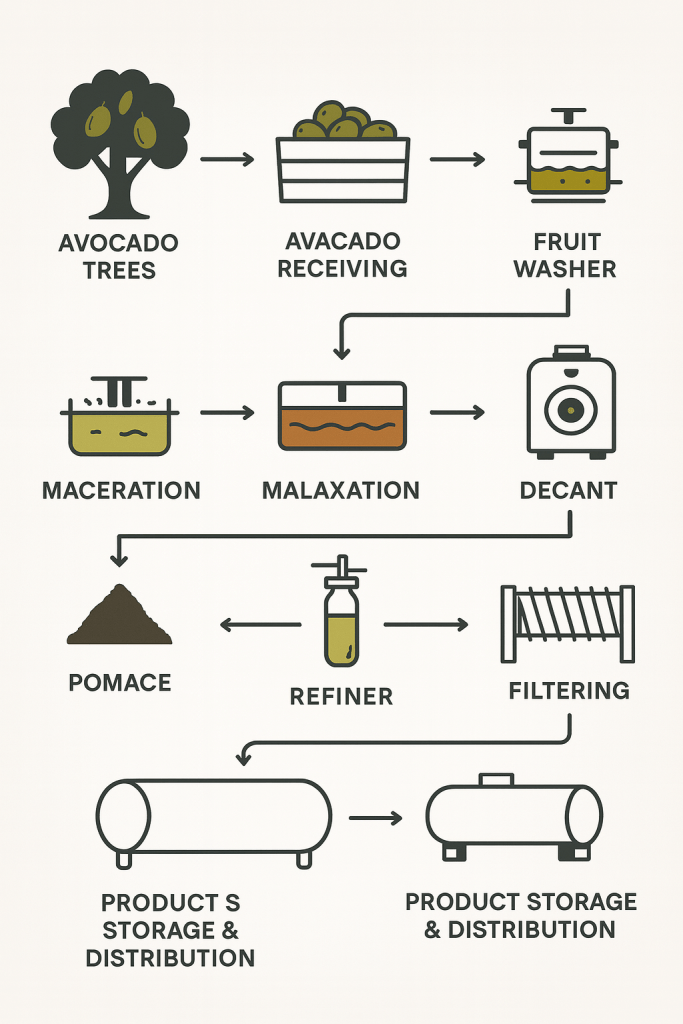 AVOCADO TREES

AVACADO RECEIVING

FRUIT WASHER

MACERATION

MALAXATION

DECANT

POMACE

REFINER

FILTERING

PRODUCT S STORAGE & DISTRIBUTION

PRODUCT STORAGE & DISTRIBUTION